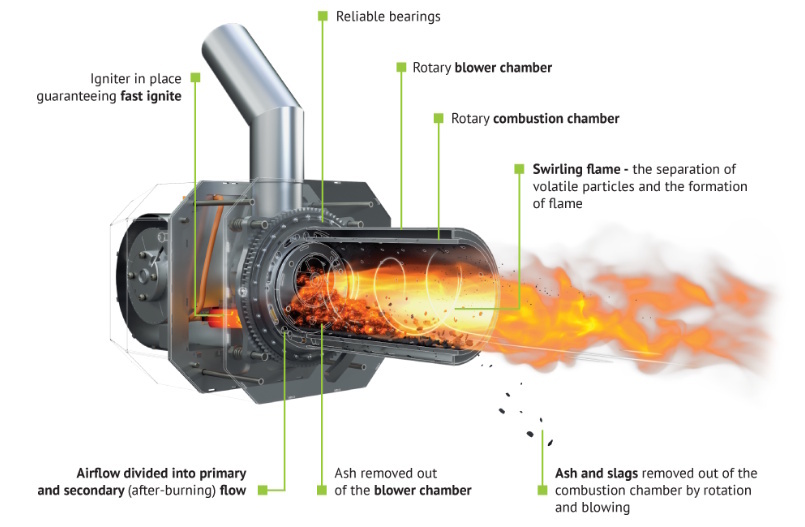 Reliable bearings

Igniter in place guaranteeing fast ignite

Rotary blower chamber

Rotary combustion chamber

Swirling flame - the separation of volatile particles and the formation of flame

Airflow divided into primary and secondary (after-burning) flow

Ash removed out of the blower chamber

Ash and slags removed out of the combustion chamber by rotation and blowing